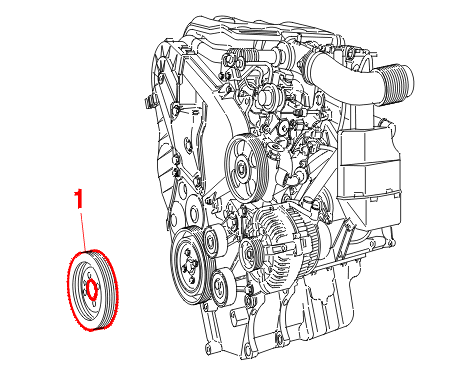 1