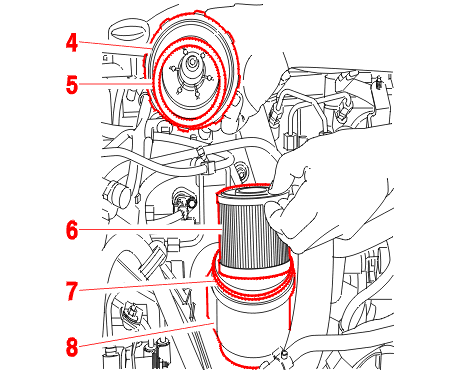 4
5
6
7
8