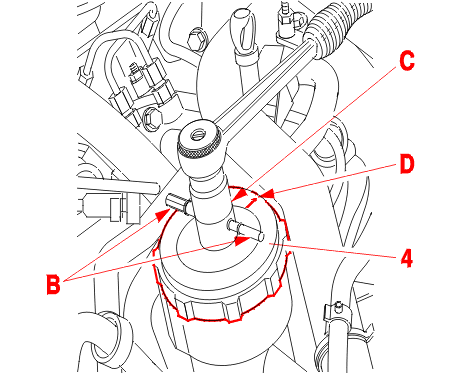 C
D
4
B