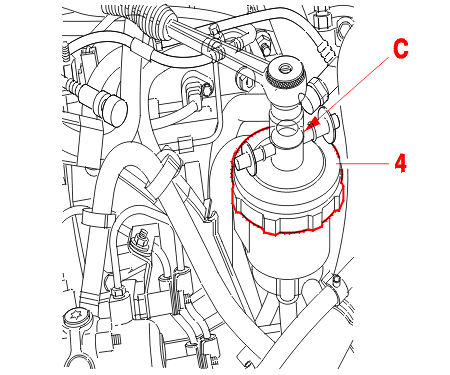 C
4