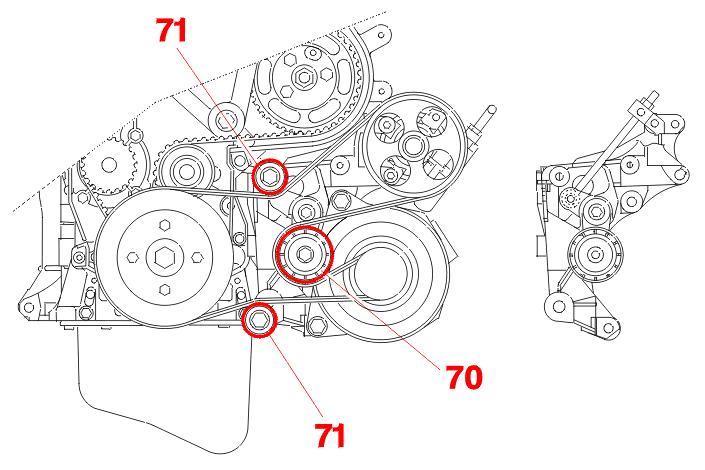 71
70
71