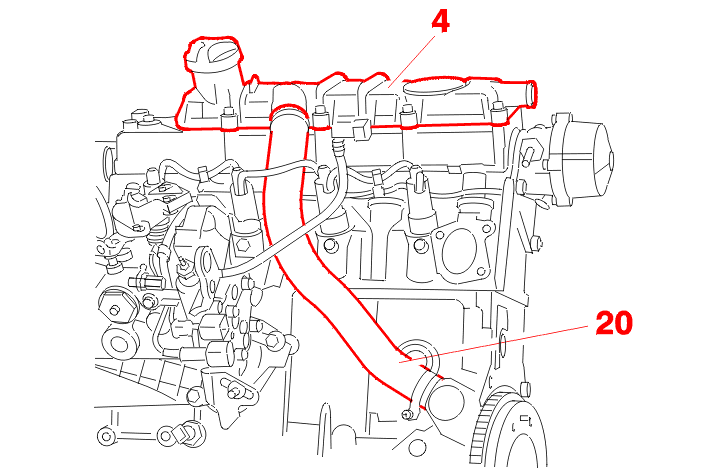 4

20