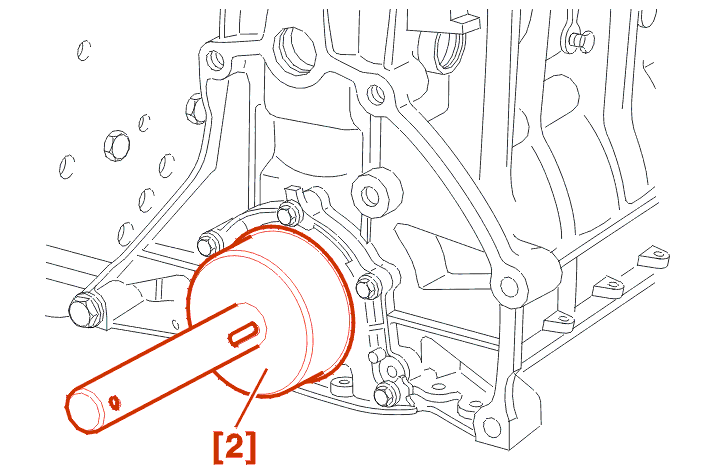 [2]