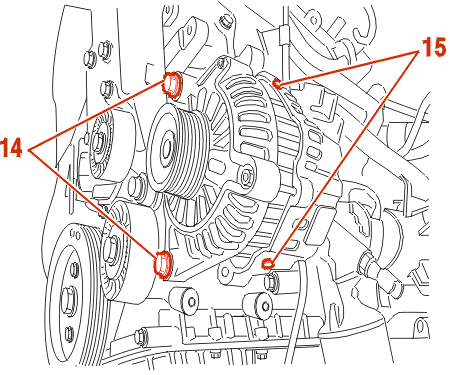 15
14