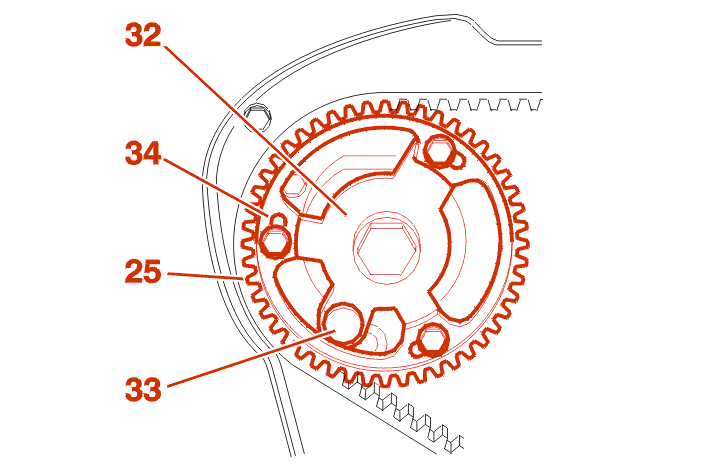 32
34
25
33