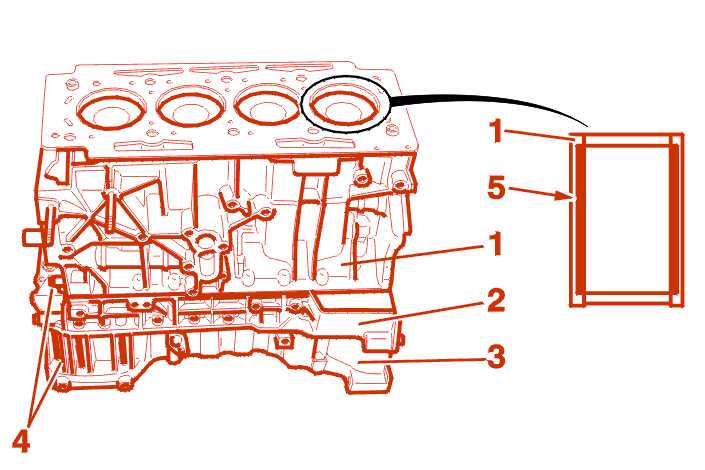 1
5
1
2
3
4