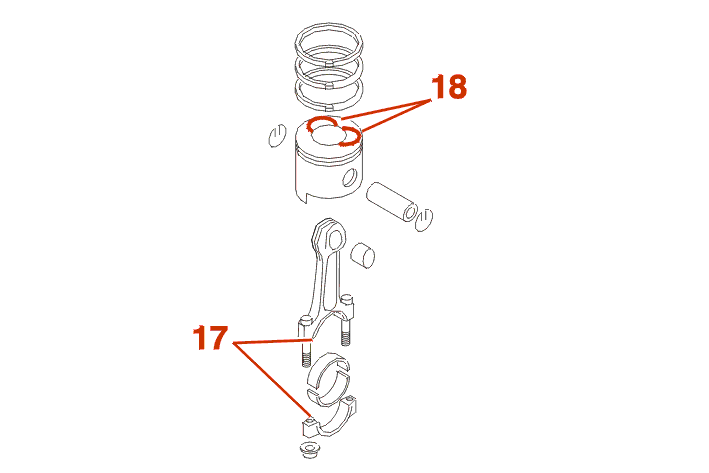 18

17