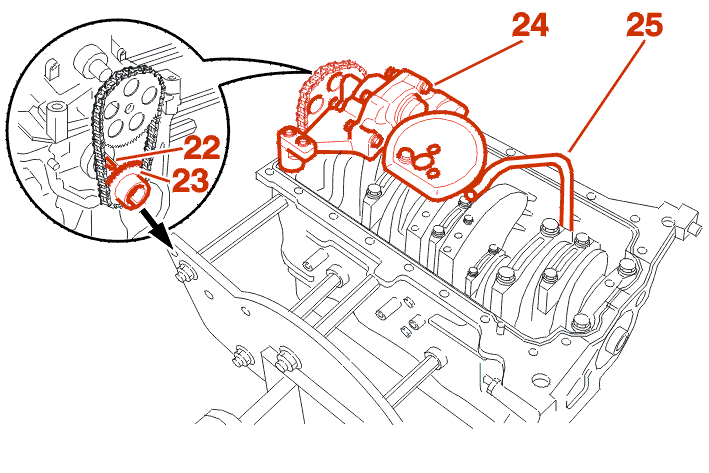 24
25
22
23