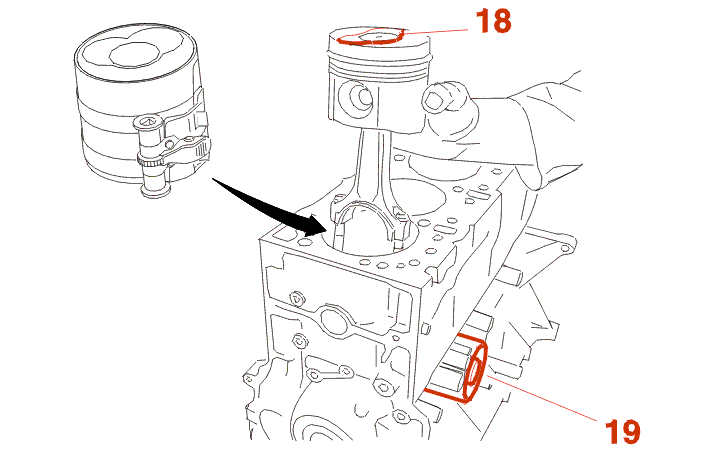 18

19