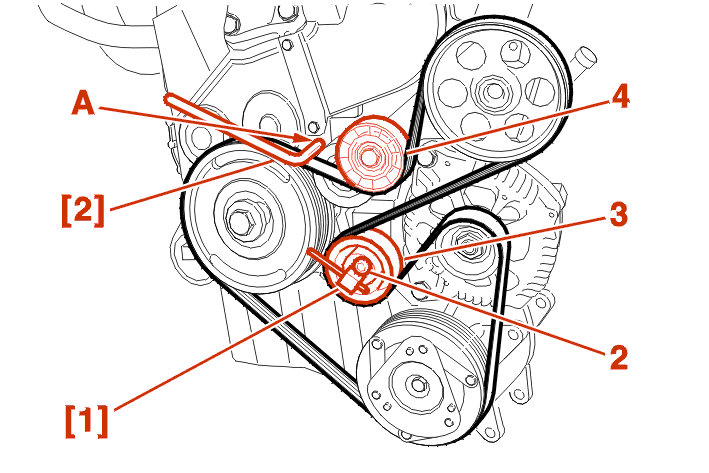 A
4
[2]
3
2
[1]