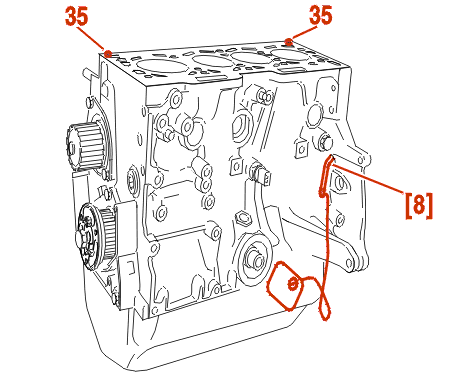 35
35
[8]