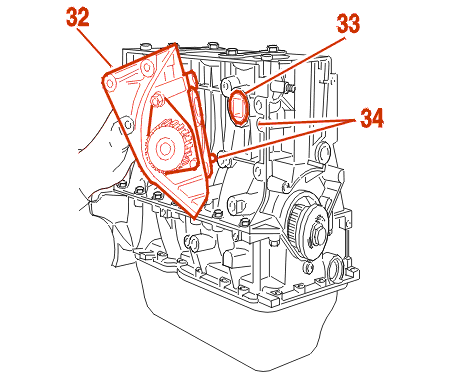 32
33
34