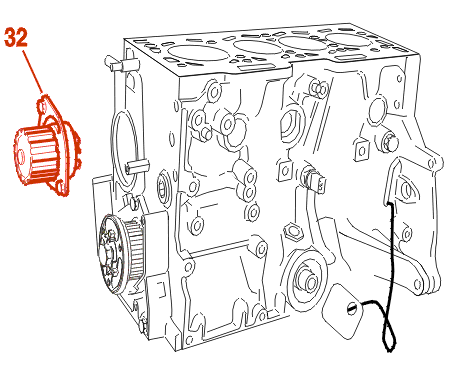 32