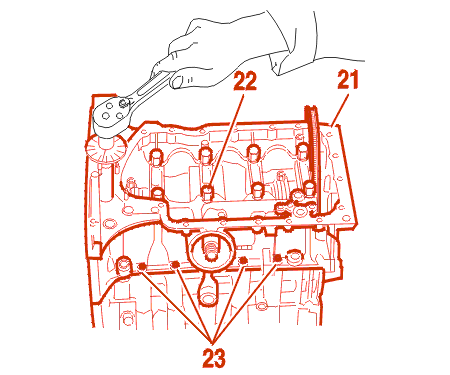 22
21
23