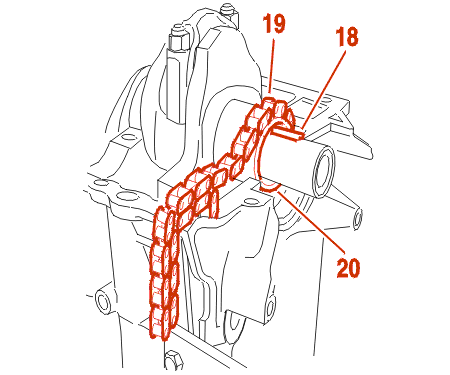 19
18
20