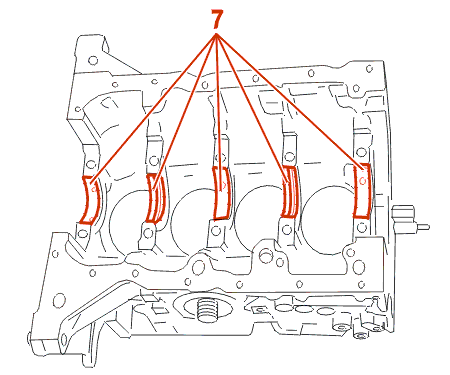 7