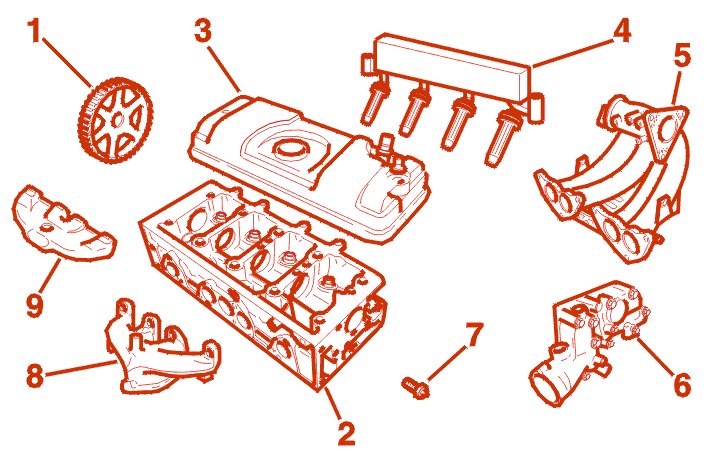 1
3
4
5
9
8
2
7
6