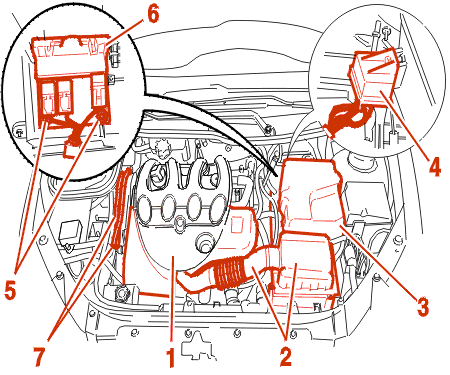 6
4
5
3
7
1
2