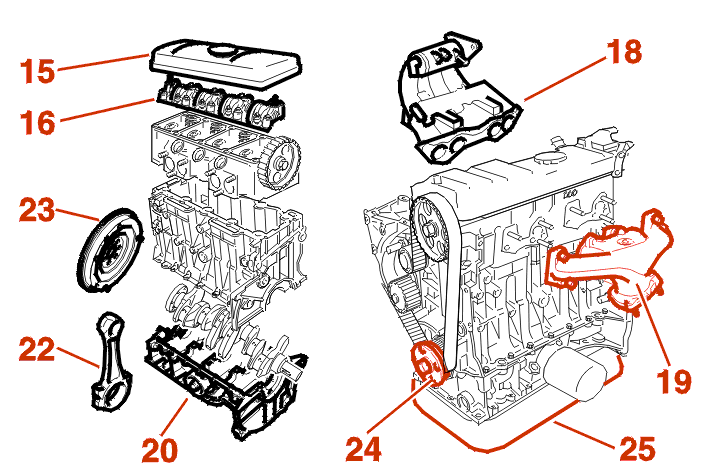 15
16
23
22
20
18
19
24
25