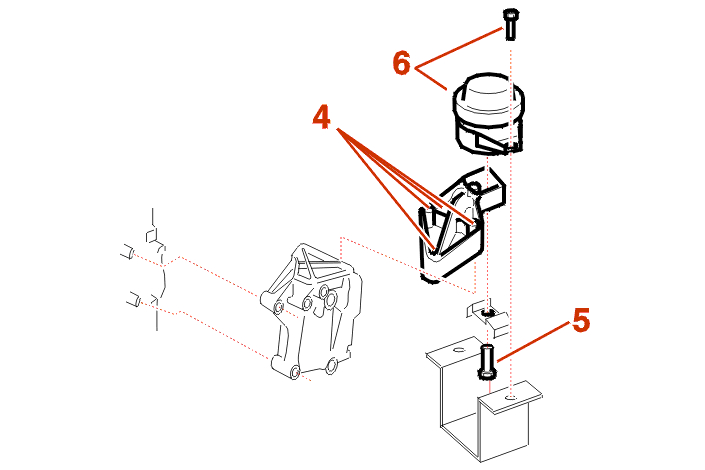 6
4
5