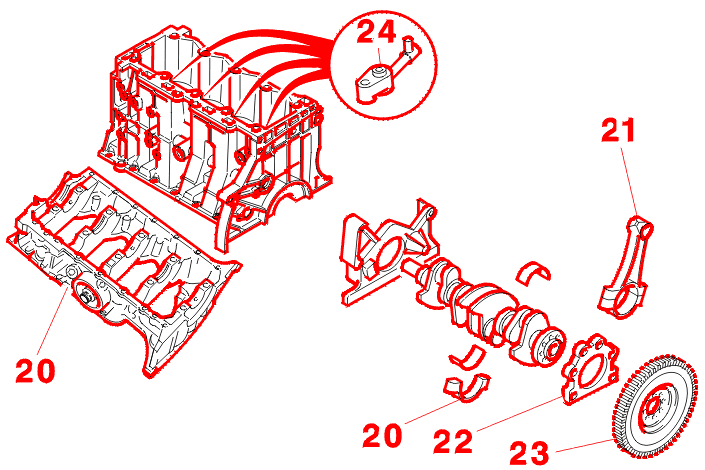 24
21
20
20
22
23