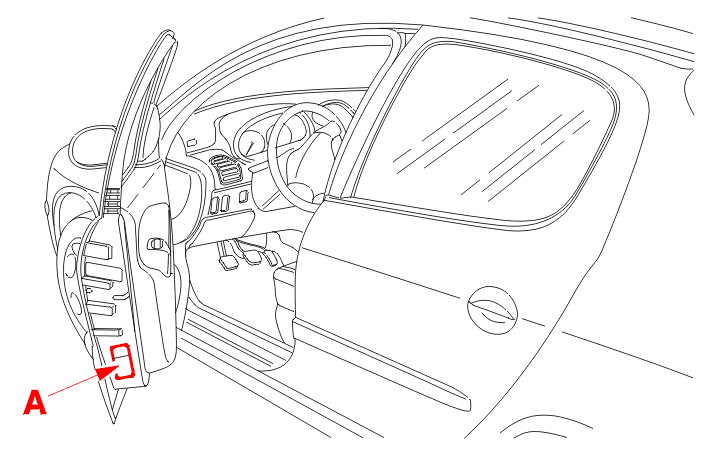 A