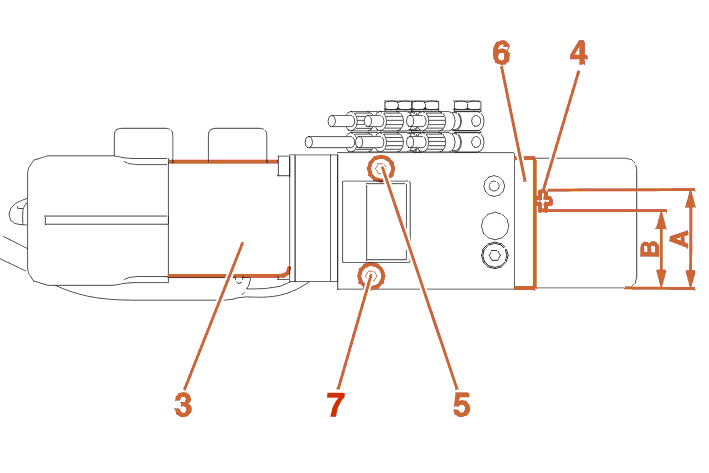 6
4
B
A
3
7
5