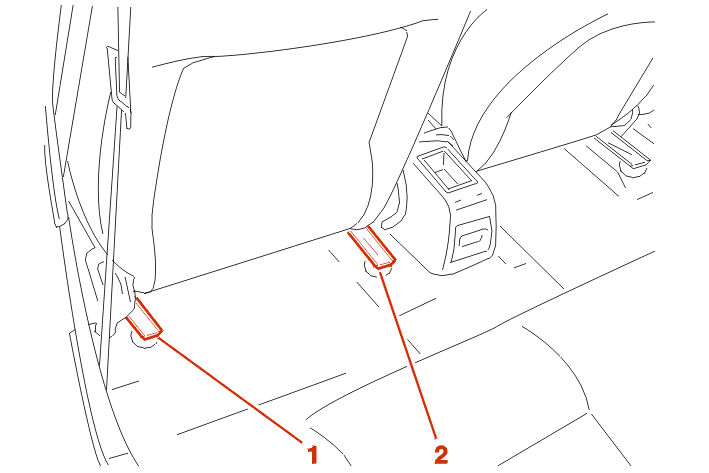 1
2