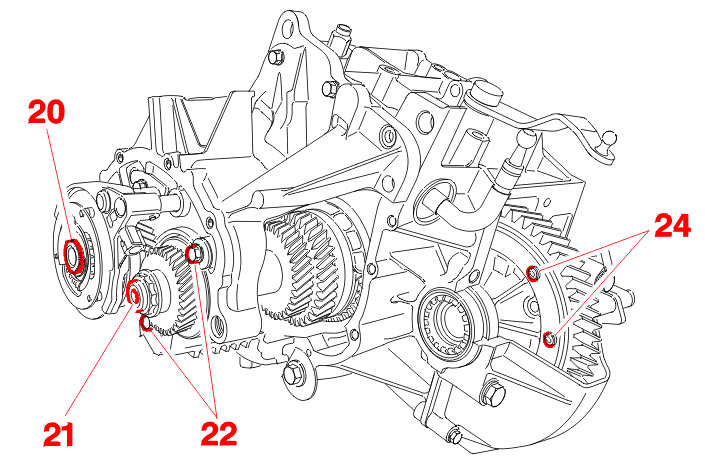 20
24
21
22