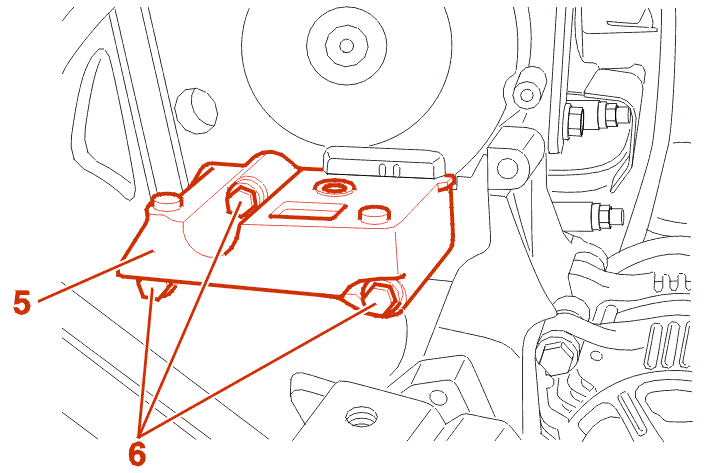 5
6