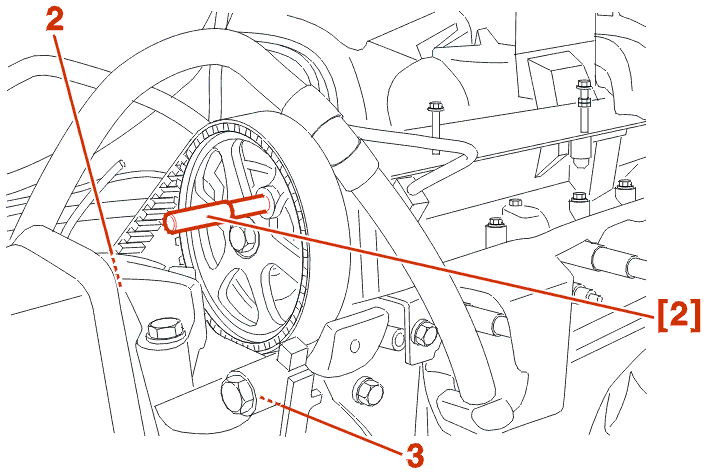 2
[2]
3