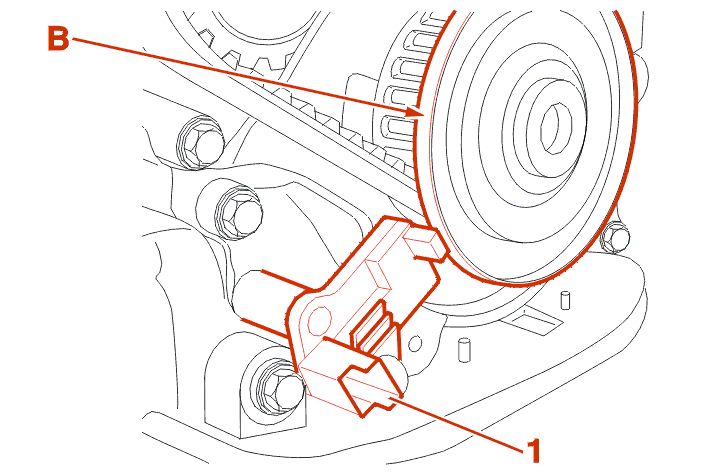 B

1